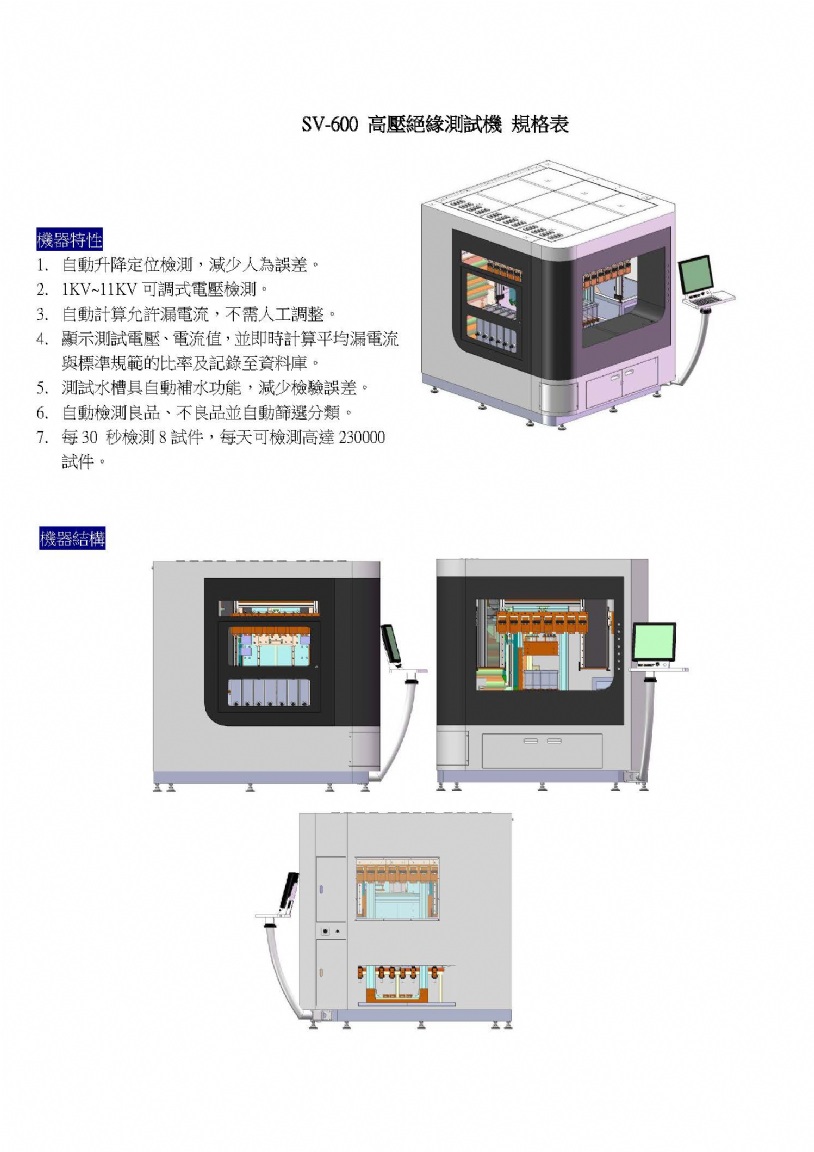 SV-600 高壓絕緣測試機 規格表

機器特性

1. 自動升降定位檢測，減少人為誤差。
2. 1KV~11KV 可調式電壓檢測。
3. 自動計算允許漏電流，不需人工調整。
4. 顯示測試電壓、電流值，並即時計算平均漏電流與標準規範的比率及記錄至資料庫。
5. 測試水槽具自動補水功能，減少檢驗誤差。
6. 自動檢測良品、不良品並自動篩選分類。
7. 每 30 秒檢測 8 試件，每天可檢測高達 230000 試件。

機器結構