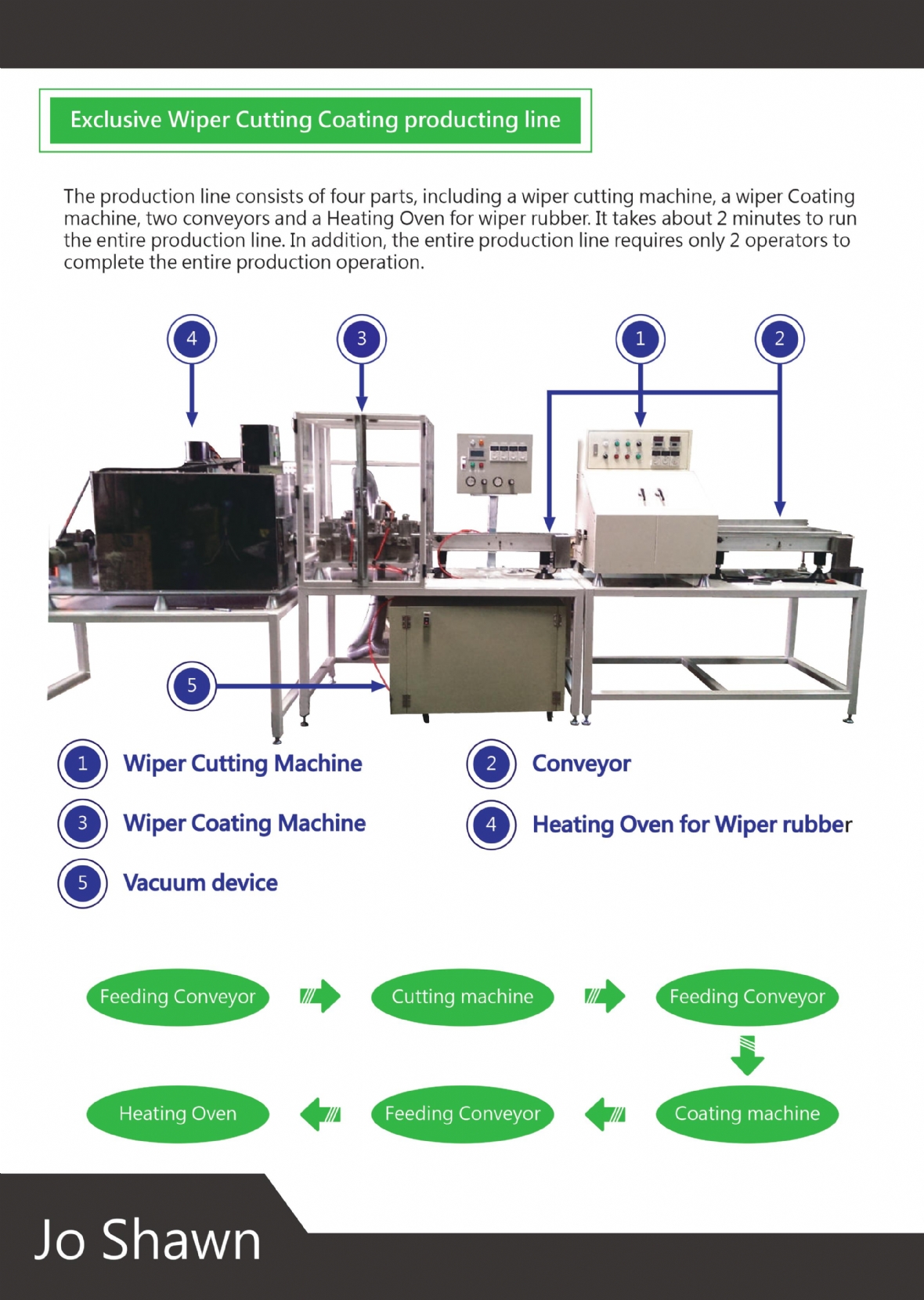 Exclusive Wiper Cutting Coating producting line

The production line consists of four parts, including a wiper cutting machine, a wiper Coating machine, two conveyors and a Heating Oven for wiper rubber. It takes about 2 minutes to run the entire production line. In addition, the entire production line requires only 2 operators to complete the entire production operation.

4

3

1

2

5

1 Wiper Cutting Machine

2 Conveyor

3 Wiper Coating Machine

4 Heating Oven for Wiper rubber

5 Vacuum device

Feeding Conveyor

Cutting machine

Feeding Conveyor

Coating machine

Feeding Conveyor

Heating Oven

Jo Shawn