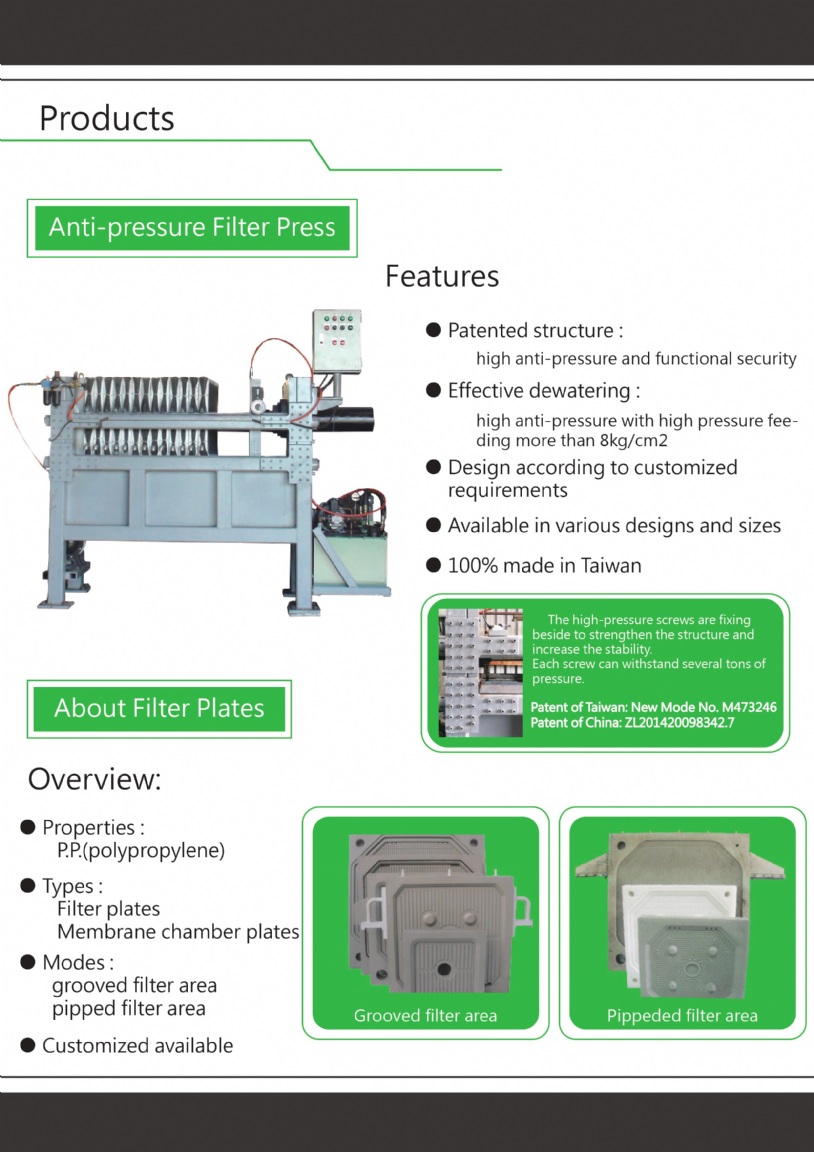 Products

Anti-pressure Filter Press

Features

● Patented structure :
high anti-pressure and functional security

● Effective dewatering :
high anti-pressure with high pressure feeding more than 8kg/cm2

● Design according to customized requirements

● Available in various designs and sizes

● 100% made in Taiwan

The high-pressure screws are fixing beside to strengthen the structure and increase the stability.
Each screw can withstand several tons of pressure.

Patent of Taiwan: New Mode No. M473246
Patent of China: ZL201420098342.7

About Filter Plates

Overview:

● Properties :
P.P.(polypropylene)

● Types :
Filter plates
Membrane chamber plates

● Modes :
grooved filter area
pipped filter area

● Customized available

Grooved filter area

Pippeded filter area