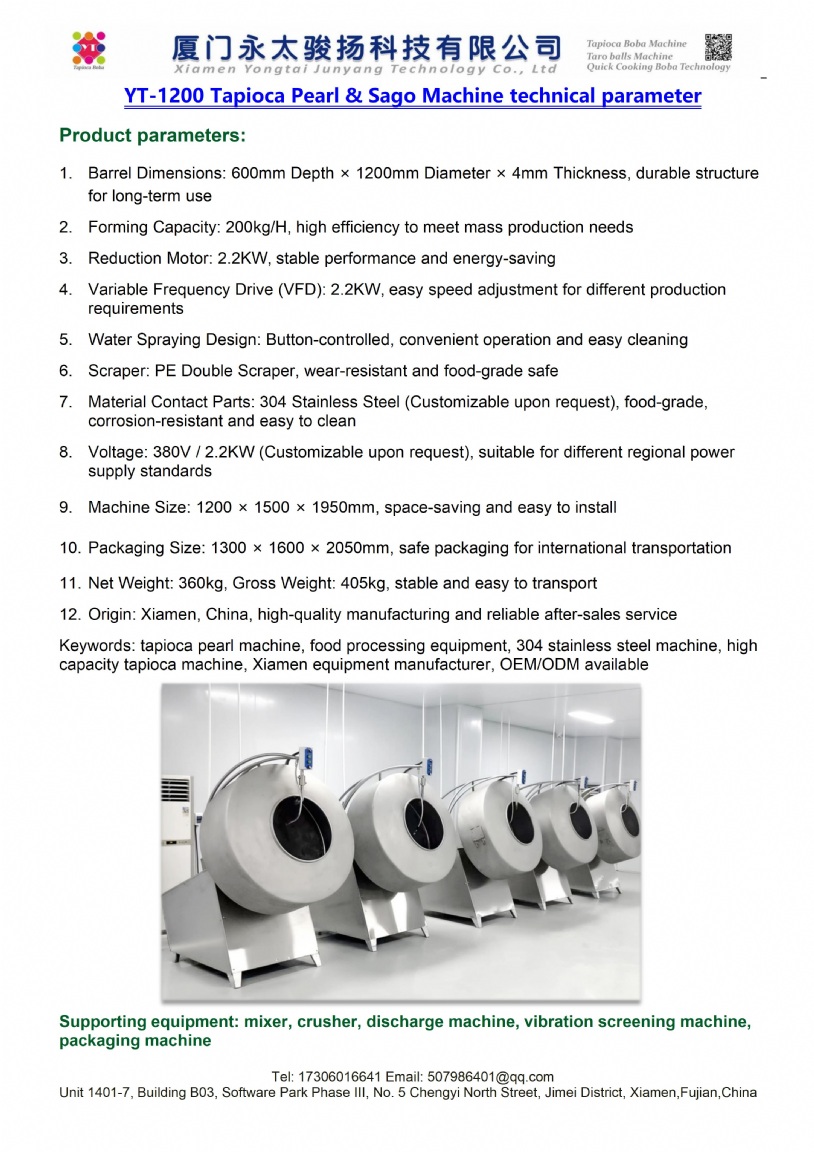 YT
Tapioca Boba

厦门永太骏扬科技有限公司
Xiamen Yongtai Junyang Technology Co., Ltd

Tapioca Boba Machine
Taro balls Machine
Quick Cooking Boba Technology

YT-1200 Tapioca Pearl & Sago Machine technical parameter

Product parameters:

1. Barrel Dimensions: 600mm Depth × 1200mm Diameter × 4mm Thickness, durable structure for long-term use
2. Forming Capacity: 200kg/H, high efficiency to meet mass production needs
3. Reduction Motor: 2.2KW, stable performance and energy-saving
4. Variable Frequency Drive (VFD): 2.2KW, easy speed adjustment for different production requirements
5. Water Spraying Design: Button-controlled, convenient operation and easy cleaning
6. Scraper: PE Double Scraper, wear-resistant and food-grade safe
7. Material Contact Parts: 304 Stainless Steel (Customizable upon request), food-grade, corrosion-resistant and easy to clean
8. Voltage: 380V / 2.2KW (Customizable upon request), suitable for different regional power supply standards
9. Machine Size: 1200 × 1500 × 1950mm, space-saving and easy to install
10. Packaging Size: 1300 × 1600 × 2050mm, safe packaging for international transportation
11. Net Weight: 360kg, Gross Weight: 405kg, stable and easy to transport
12. Origin: Xiamen, China, high-quality manufacturing and reliable after-sales service

Keywords: tapioca pearl machine, food processing equipment, 304 stainless steel machine, high capacity tapioca machine, Xiamen equipment manufacturer, OEM/ODM available

Supporting equipment: mixer, crusher, discharge machine, vibration screening machine, packaging machine

Tel: 17306016641 Email: 507986401@qq.com
Unit 1401-7, Building B03, Software Park Phase III, No. 5 Chengyi North Street, Jimei District, Xiamen,Fujian,China